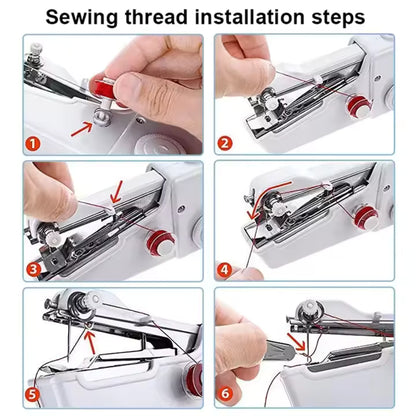 Sewing thread installation steps

1

2

3

4

5

6