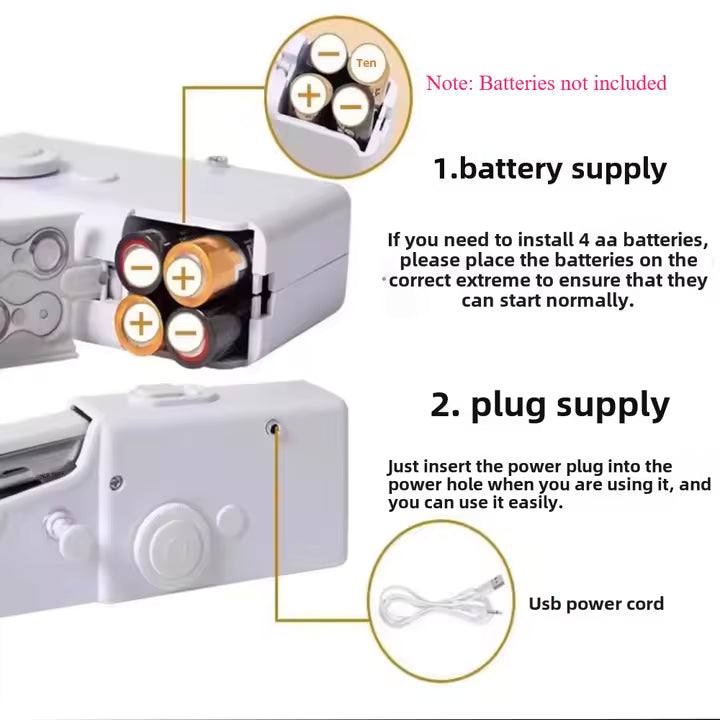 Ten

Note: Batteries not included

1.battery supply

If you need to install 4 aa batteries, please place the batteries on the correct extreme to ensure that they can start normally.

2. plug supply

Just insert the power plug into the power hole when you are using it, and you can use it easily.

Usb power cord